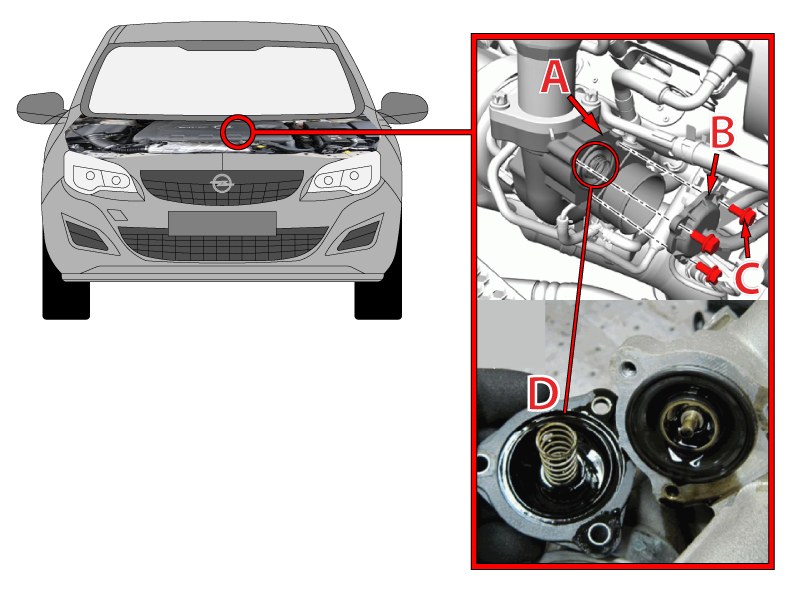 A
B
C
D