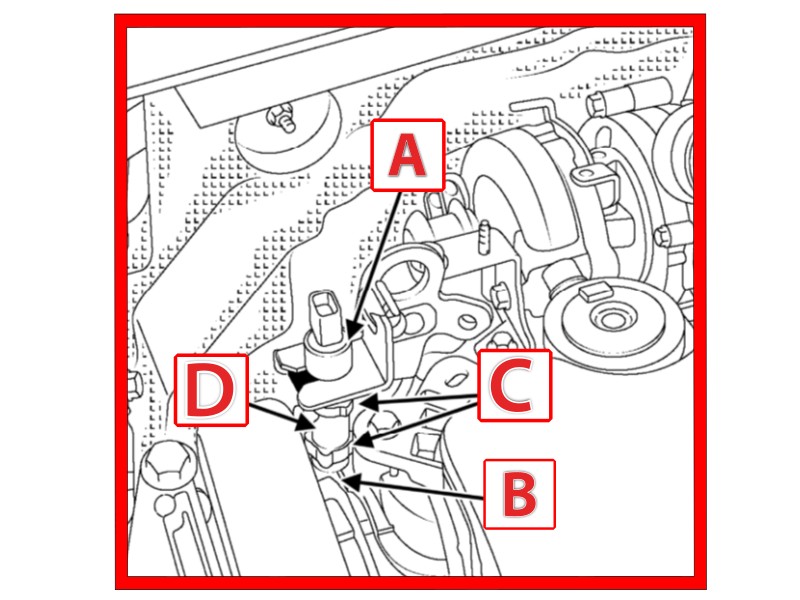 A
D
C
B