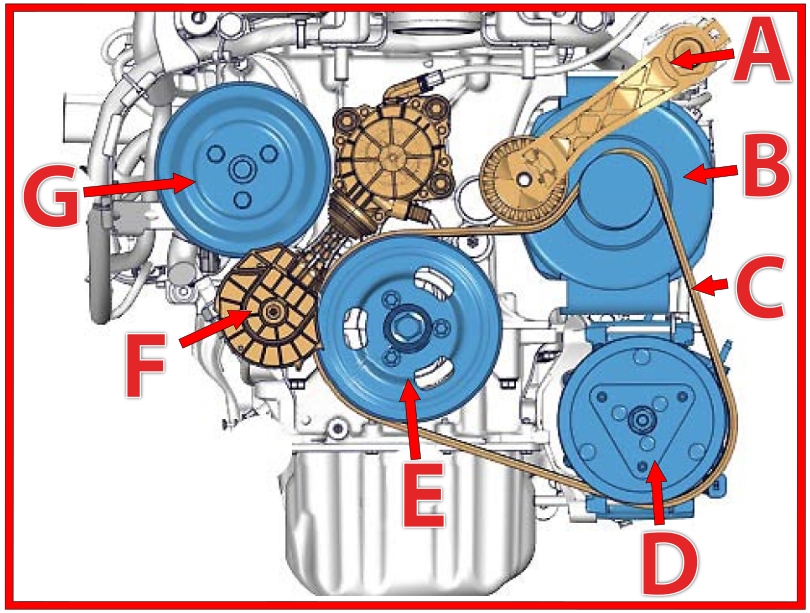 A
B
G
C
F
E
D