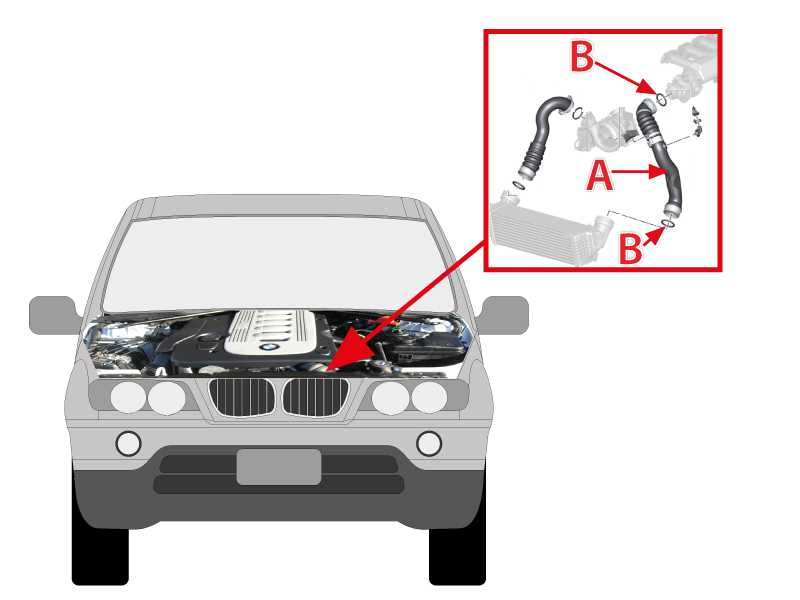 B
A
B