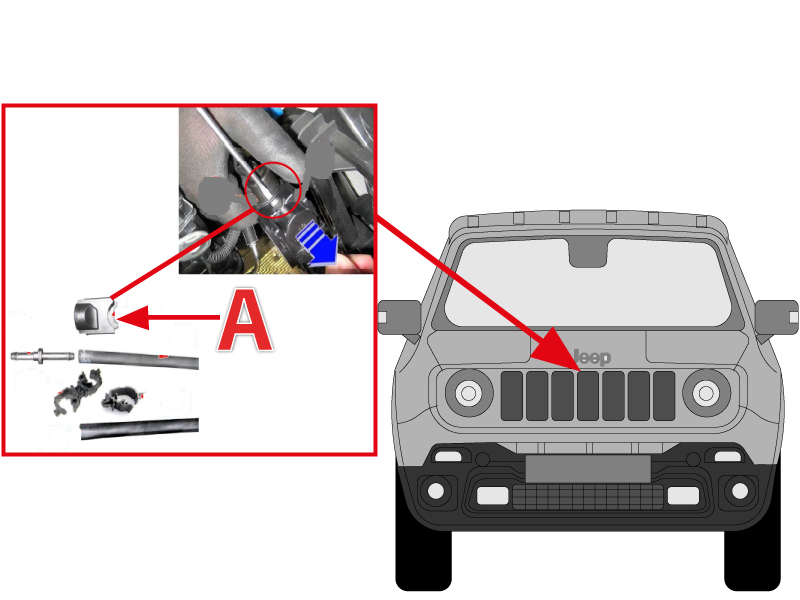 A

Jeep