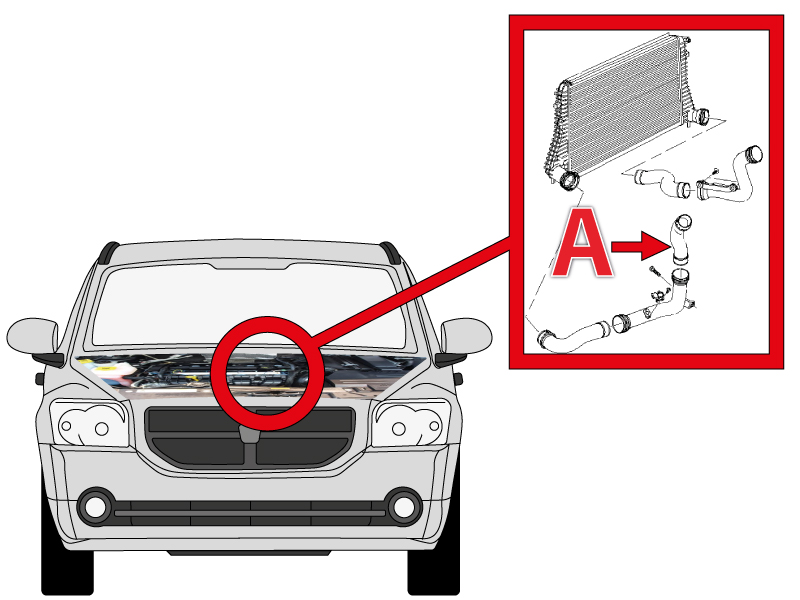 A